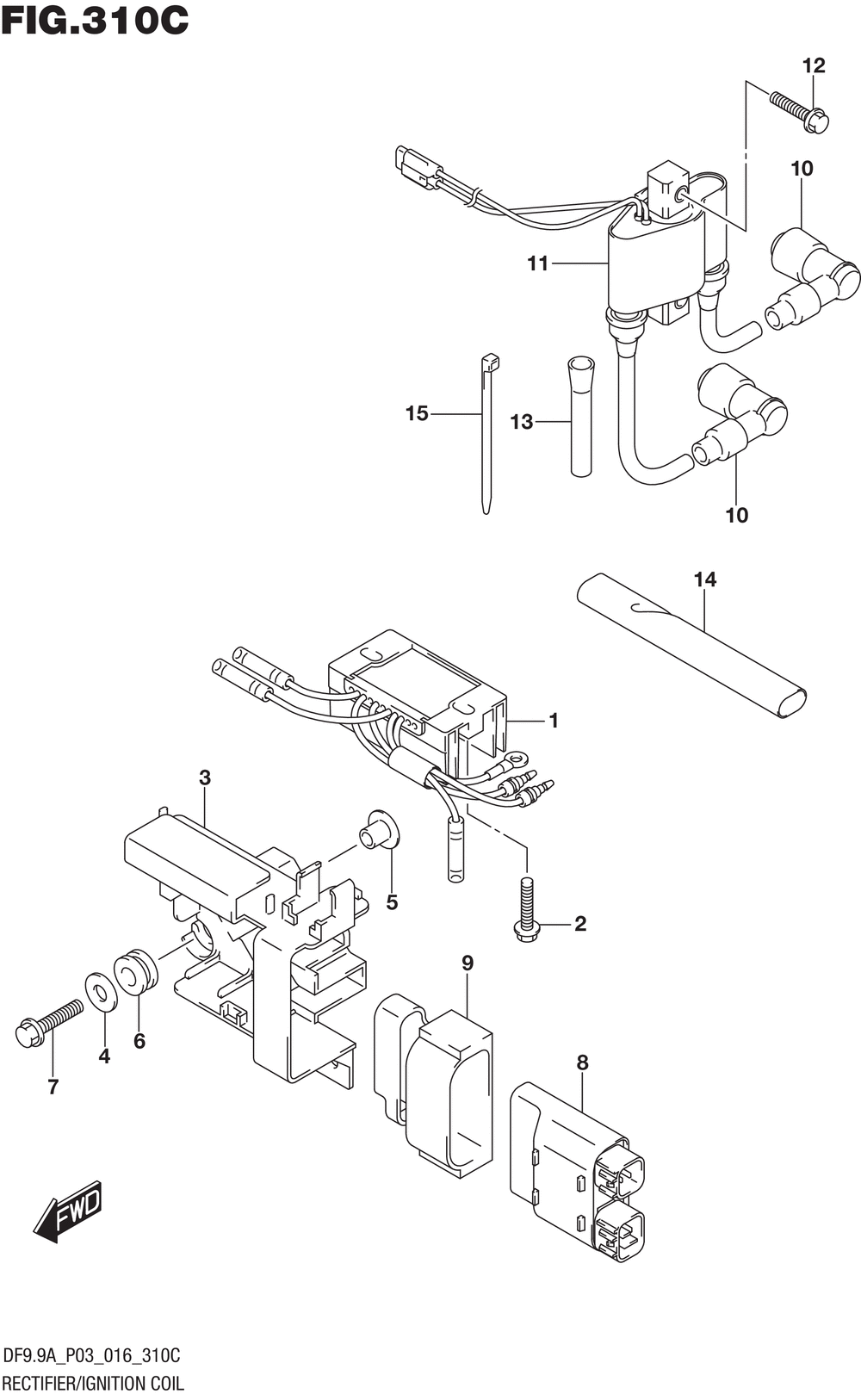 FIG.310C

12
10
11
15
13
10
14
1
3
5
2
9
4
6
7
8
FWD

DF9.9A_P03_016_310C
RECTIFIER/IGNITION COIL